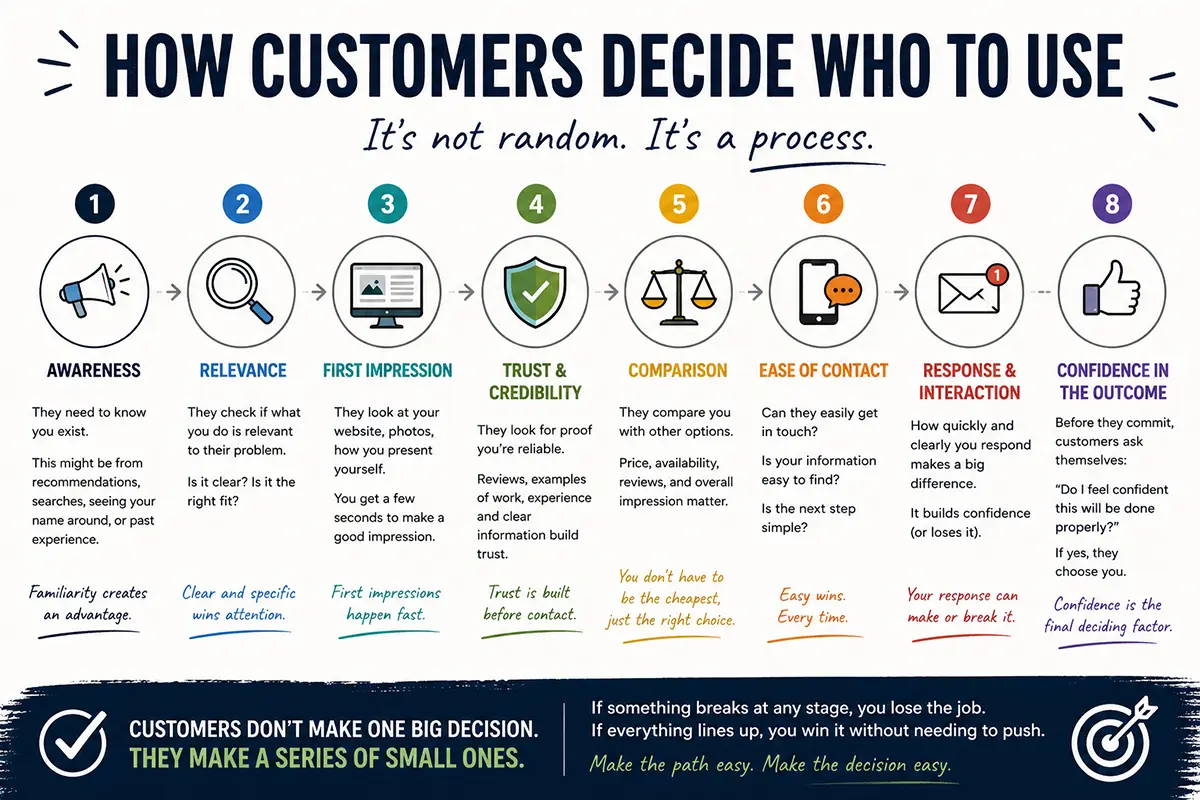 HOW CUSTOMERS DECIDE WHO TO USE

It's not random. It's a process.

1
AWARENESS
They need to know you exist.
This might be from recommendations, searches, seeing your name around, or past experience.
Familiarity creates an advantage.

2
RELEVANCE
They check if what you do is relevant to their problem.
Is it clear? Is it the right fit?
Clear and specific wins attention.

3
FIRST IMPRESSION
They look at your website, photos, how you present yourself.
You get a few seconds to make a good impression.
First impressions happen fast.

4
TRUST & CREDIBILITY
They look for proof you're reliable.
Reviews, examples of work, experience and clear information build trust.
Trust is built before contact.

5
COMPARISON
They compare you with other options.
Price, availability, reviews, and overall impression matter.
You don't have to be the cheapest, just the right choice.

6
EASE OF CONTACT
Can they easily get in touch?
Is your information easy to find?
Is the next step simple?
Easy wins. Every time.

7
RESPONSE & INTERACTION
How quickly and clearly you respond makes a big difference.
It builds confidence (or loses it).
Your response can make or break it.

8
CONFIDENCE IN THE OUTCOME
Before they commit, customers ask themselves:
"Do I feel confident this will be done properly?"
If yes, they choose you.
Confidence is the final deciding factor.

CUSTOMERS DON'T MAKE ONE BIG DECISION.
THEY MAKE A SERIES OF SMALL ONES.

If something breaks at any stage, you lose the job.
If everything lines up, you win it without needing to push.
Make the path easy. Make the decision easy.